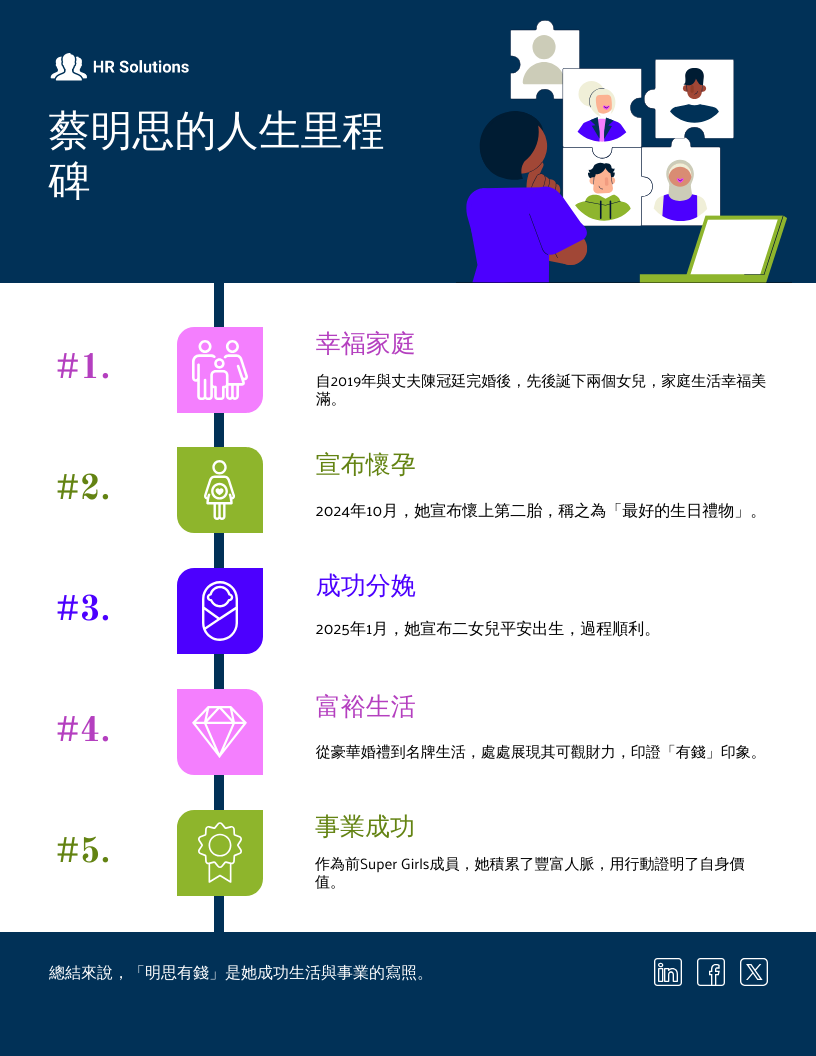 HR Solutions

蔡明思的人生里程碑

#1.

幸福家庭

自2019年與丈夫陳冠廷完婚後，先後誕下兩個女兒，家庭生活幸福美滿。

#2.

宣布懷孕

2024年10月，她宣布懷上第二胎，稱之為「最好的生日禮物」。

#3.

成功分娩

2025年1月，她宣布二女兒平安出生，過程順利。

#4.

富裕生活

從豪華婚禮到名牌生活，處處展現其可觀財力，印證「有錢」印象。

#5.

事業成功

作為前Super Girls成員，她積累了豐富人脈，用行動證明了自身價值。

總結來說，「明思有錢」是她成功生活與事業的寫照。